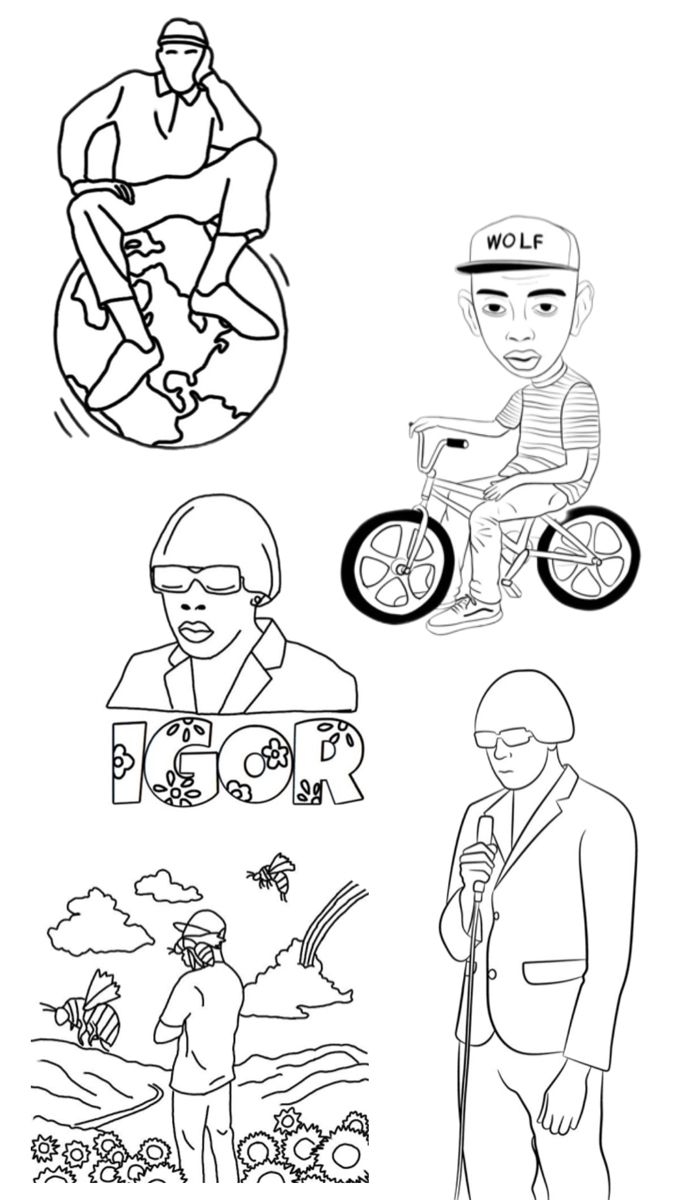 WOLF

IGOR