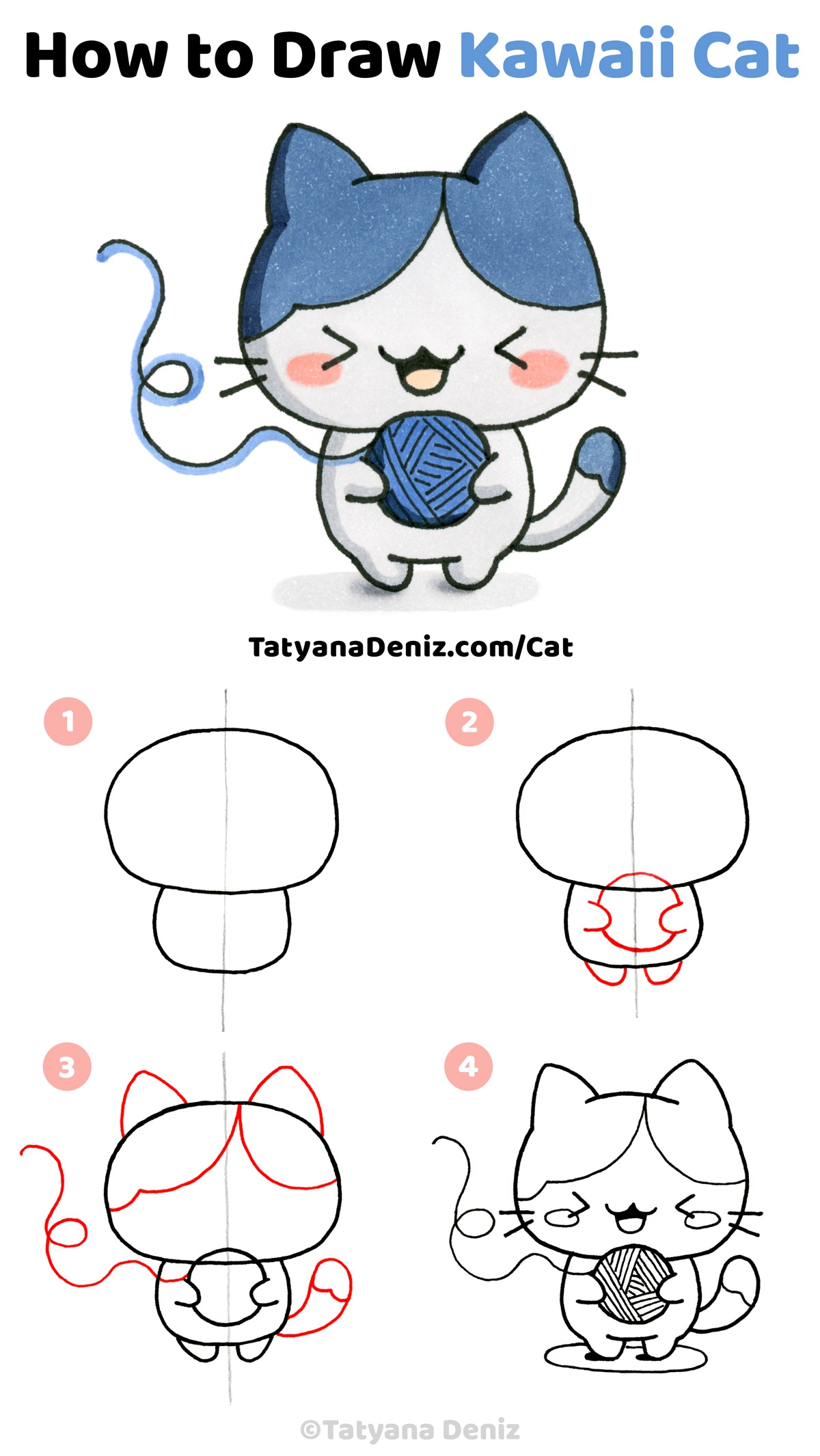 How to Draw Kawaii Cat

TatyanaDeniz.com/Cat

1

2

3

4

©Tatyana Deniz