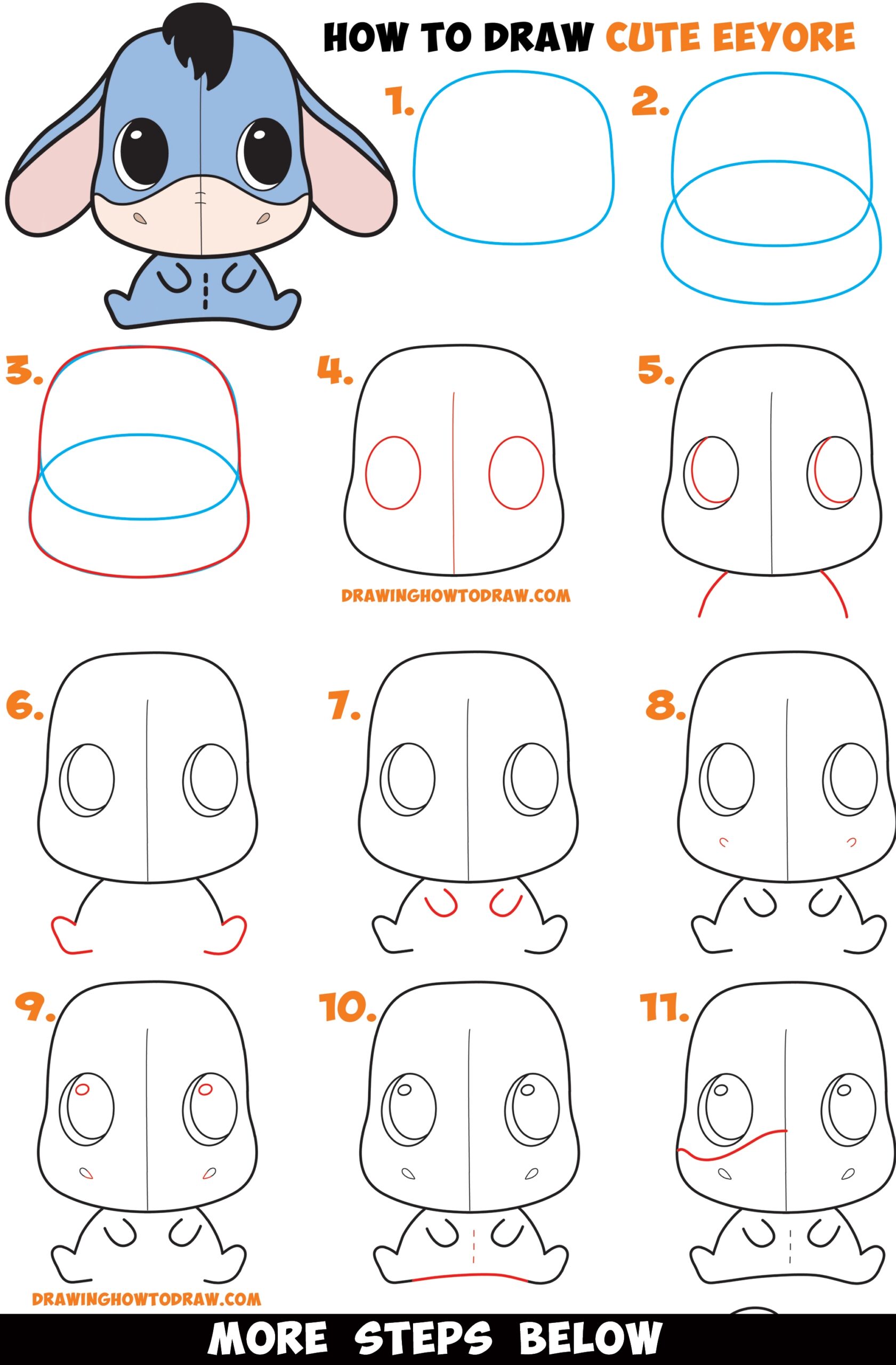 HOW TO DRAW CUTE EEYORE

1.

2.

3.

4.

5.

DRAWINGHOWTODRAW.COM

6.

7.

8.

9.

10.

11.

DRAWINGHOWTODRAW.COM

MORE STEPS BELOW