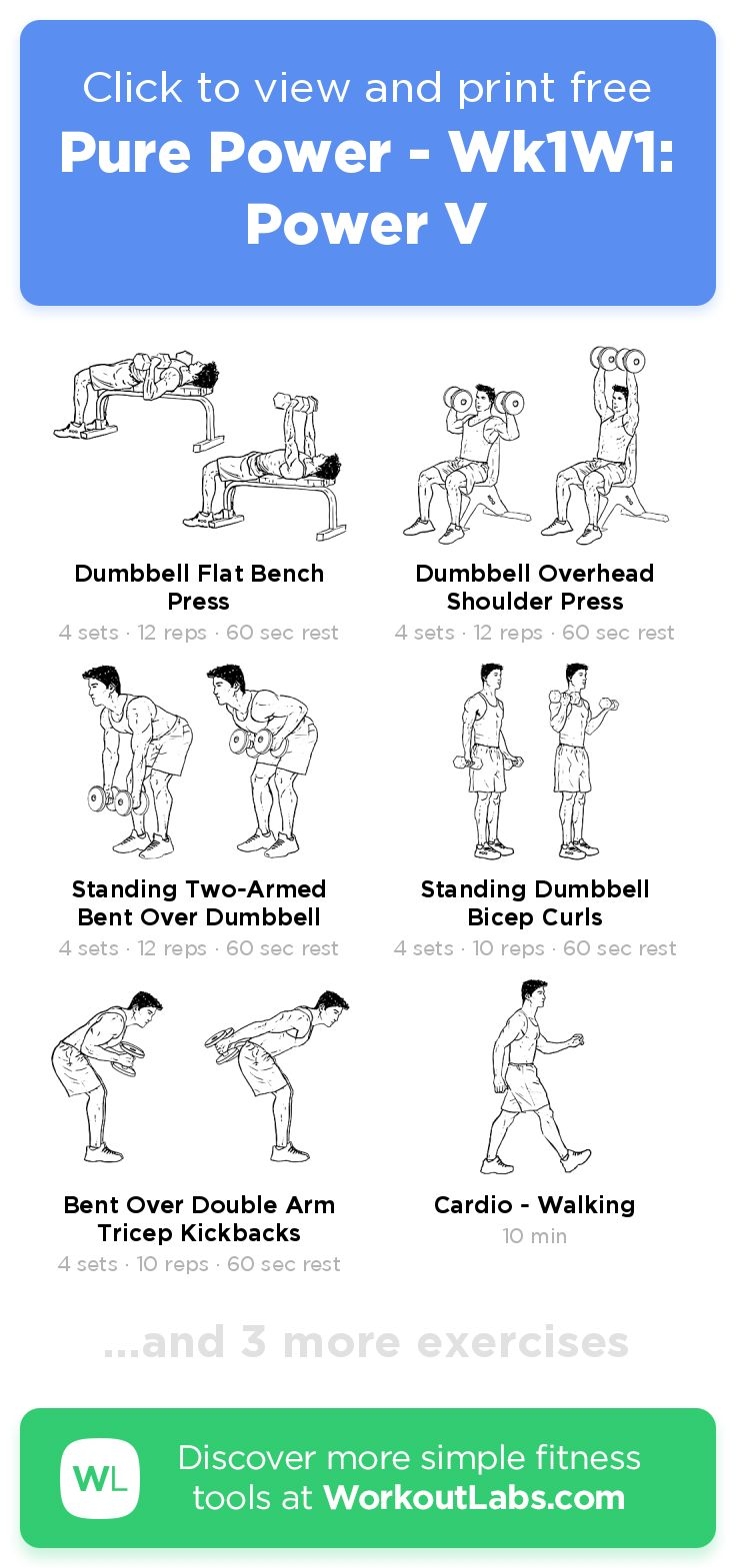 Click to view and print free
Pure Power - Wk1W1: Power V

Dumbbell Flat Bench Press
4 sets · 12 reps · 60 sec rest

Dumbbell Overhead Shoulder Press
4 sets · 12 reps · 60 sec rest

Standing Two-Armed Bent Over Dumbbell
4 sets · 12 reps · 60 sec rest

Standing Dumbbell Bicep Curls
4 sets · 10 reps · 60 sec rest

Bent Over Double Arm Tricep Kickbacks
4 sets · 10 reps · 60 sec rest

Cardio - Walking
10 min

...and 3 more exercises

WL
Discover more simple fitness tools at WorkoutLabs.com