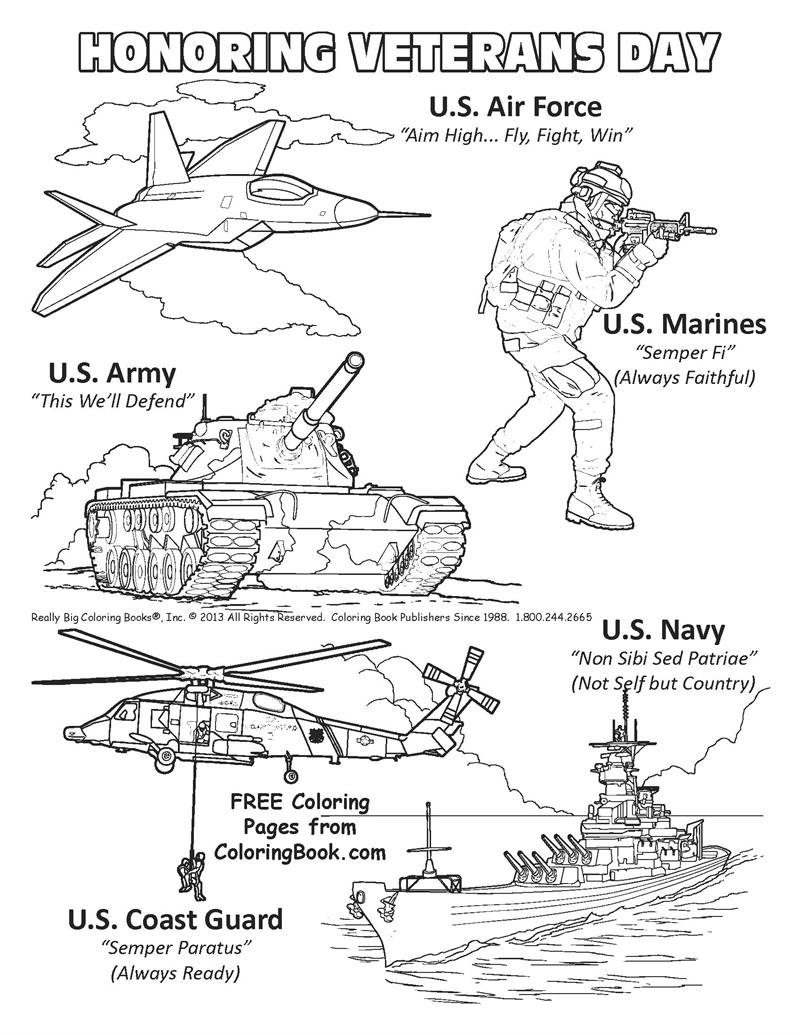 HONORING VETERANS DAY

U.S. Air Force
"Aim High... Fly, Fight, Win"

U.S. Marines
"Semper Fi"
(Always Faithful)

U.S. Army
"This We'll Defend"

Really Big Coloring Books®, Inc. © 2013 All Rights Reserved. Coloring Book Publishers Since 1988. 1.800.244.2665

U.S. Navy
"Non Sibi Sed Patriae"
(Not Self but Country)

FREE Coloring Pages from ColoringBook.com

U.S. Coast Guard
"Semper Paratus"
(Always Ready)