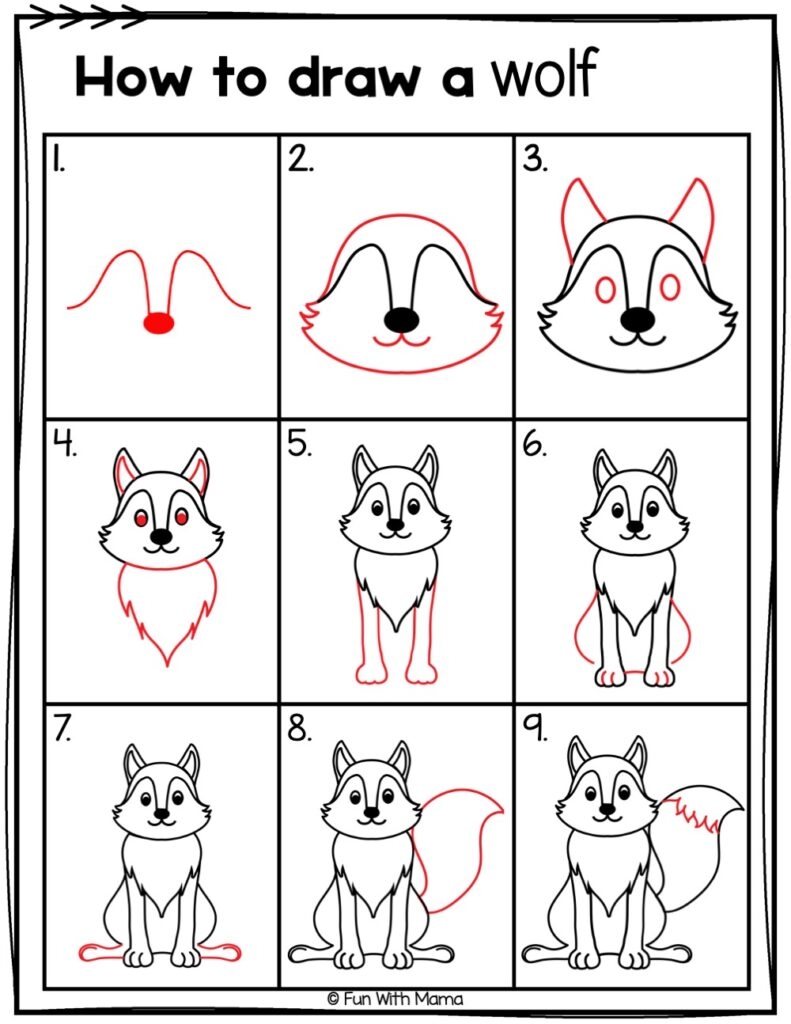 How to draw a wolf

1.

2.

3.

4.

5.

6.

7.

8.

9.

© Fun With Mama